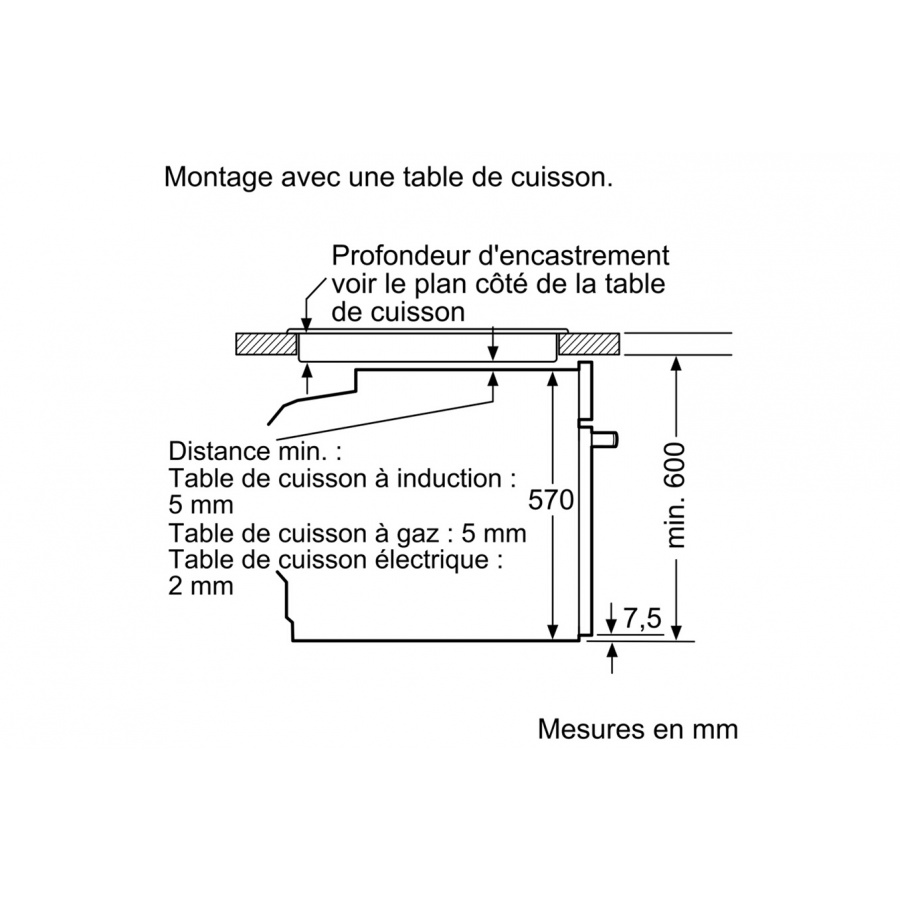 Montage avec une table de cuisson.

Profondeur d'encastrement voir le plan côté de la table de cuisson

Distance min. :
Table de cuisson à induction : 5 mm
Table de cuisson à gaz : 5 mm
Table de cuisson électrique : 2 mm

570

min. 600

7,5

Mesures en mm