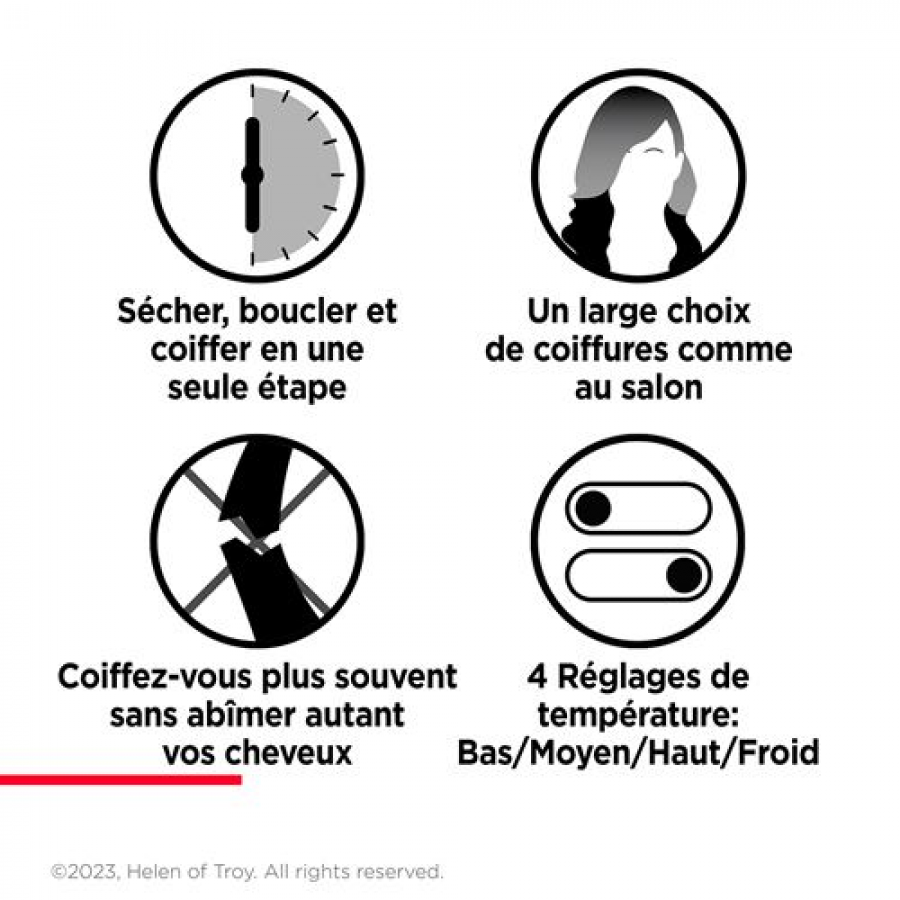 Sécher, boucler et coiffer en une seule étape

Un large choix de coiffures comme au salon

Coiffez-vous plus souvent sans abîmer autant vos cheveux

4 Réglages de température: Bas/Moyen/Haut/Froid

©2023, Helen of Troy. All rights reserved.